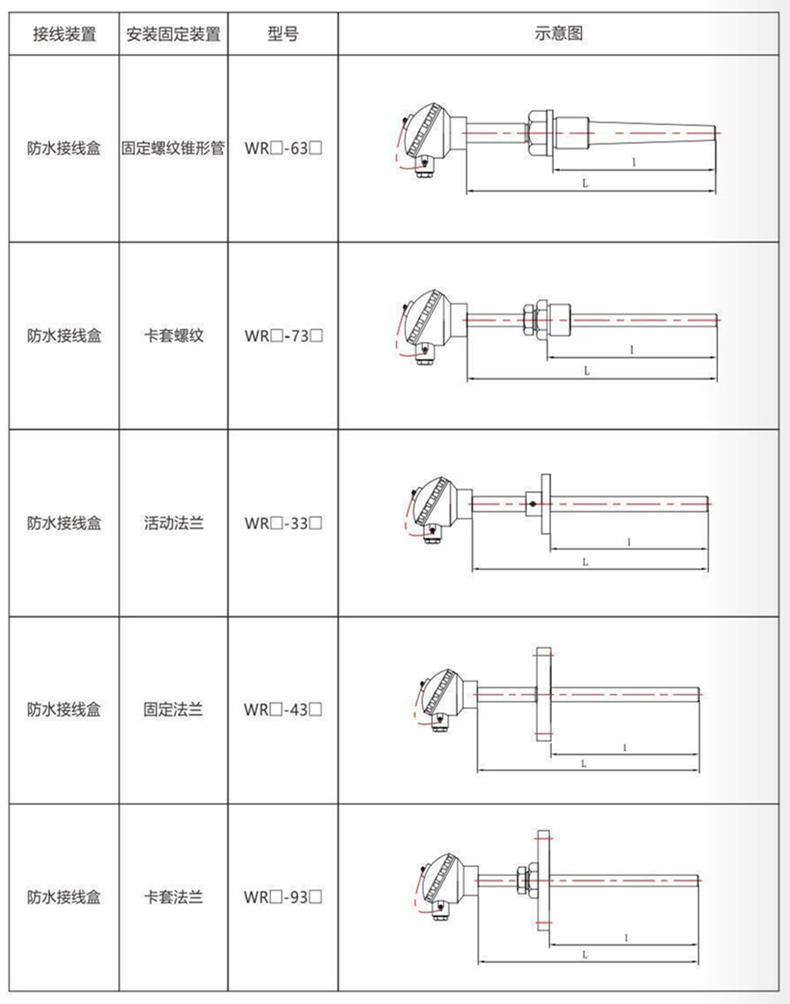 | 接线装置 | 安装固定装置 | 型号 | 示意图 |
|---|---|---|---|
| 防水接线盒 | 固定螺纹锥形管 | WR□-63□ | l L |
| 防水接线盒 | 卡套螺纹 | WR□-73□ | l L |
| 防水接线盒 | 活动法兰 | WR□-33□ | l L |
| 防水接线盒 | 固定法兰 | WR□-43□ | l L |
| 防水接线盒 | 卡套法兰 | WR□-93□ | l L |